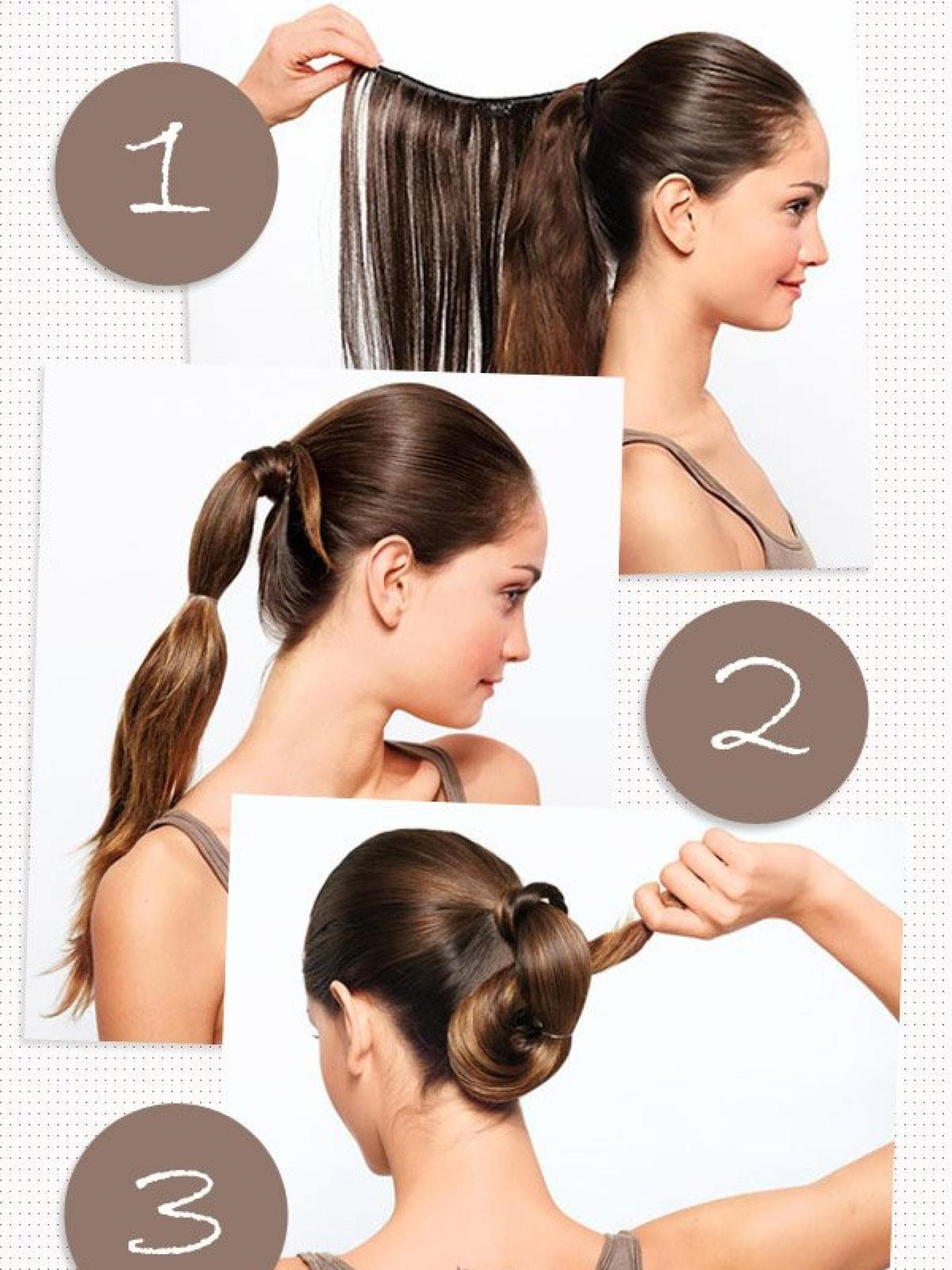 1

2

3